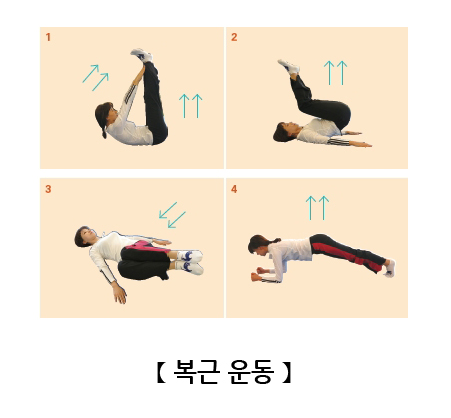 1

2

3

4

【 복근 운동 】